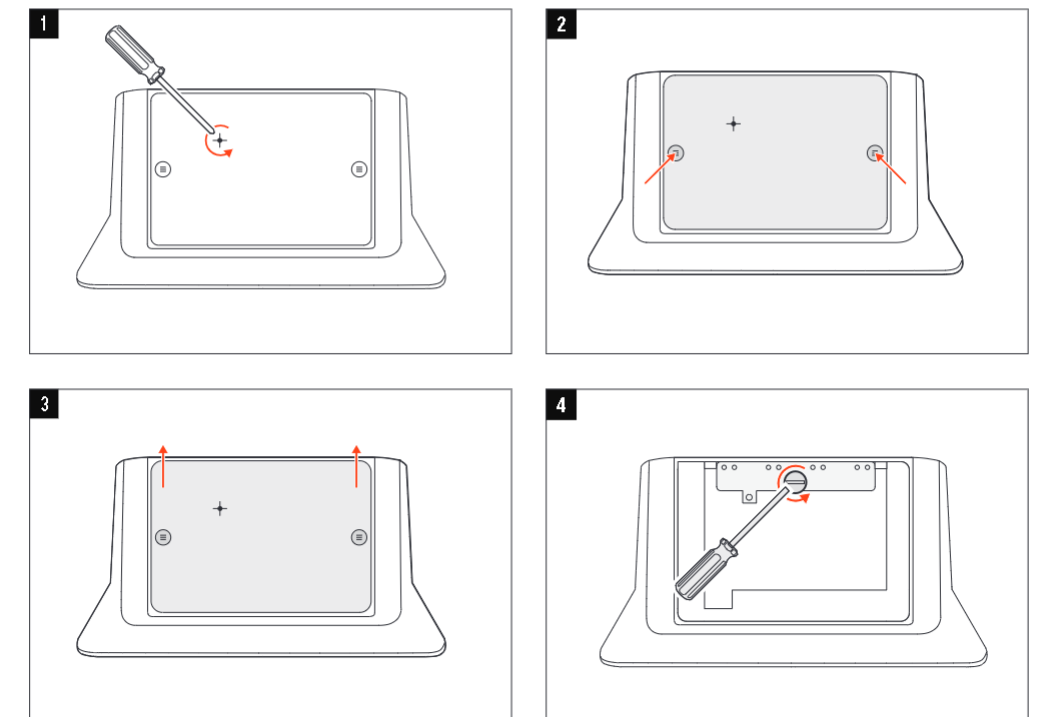 1

2

3

4