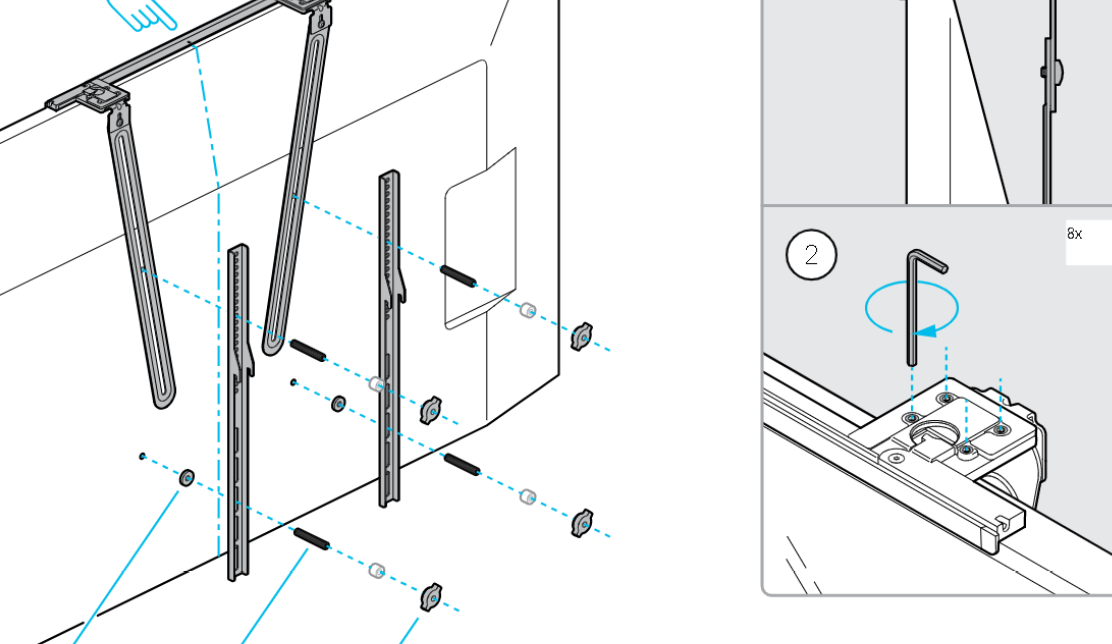 2

8x